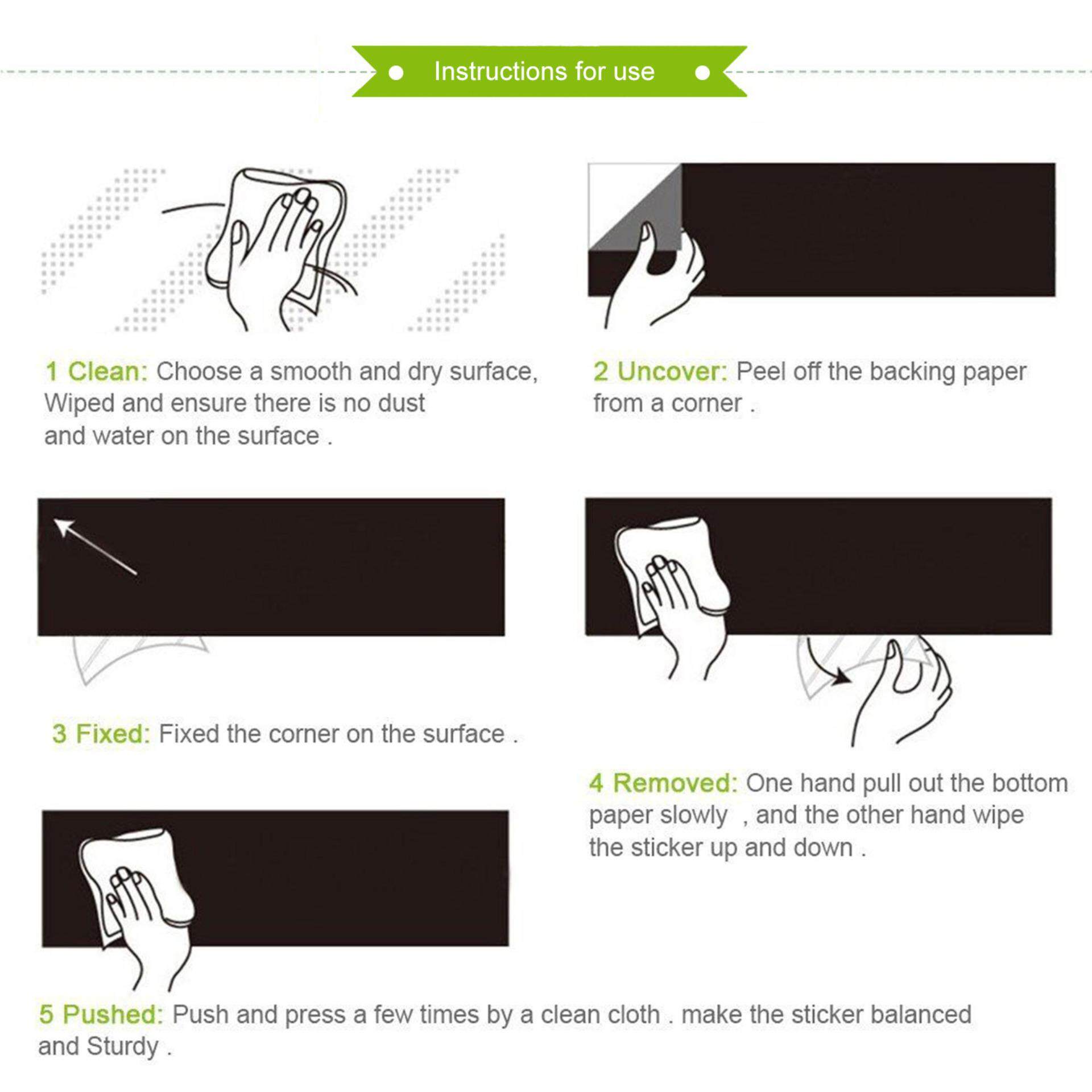 Instructions for use

1 Clean: Choose a smooth and dry surface, Wiped and ensure there is no dust and water on the surface .

2 Uncover: Peel off the backing paper from a corner .

3 Fixed: Fixed the corner on the surface .

4 Removed: One hand pull out the bottom paper slowly , and the other hand wipe the sticker up and down .

5 Pushed: Push and press a few times by a clean cloth . make the sticker balanced and Sturdy .