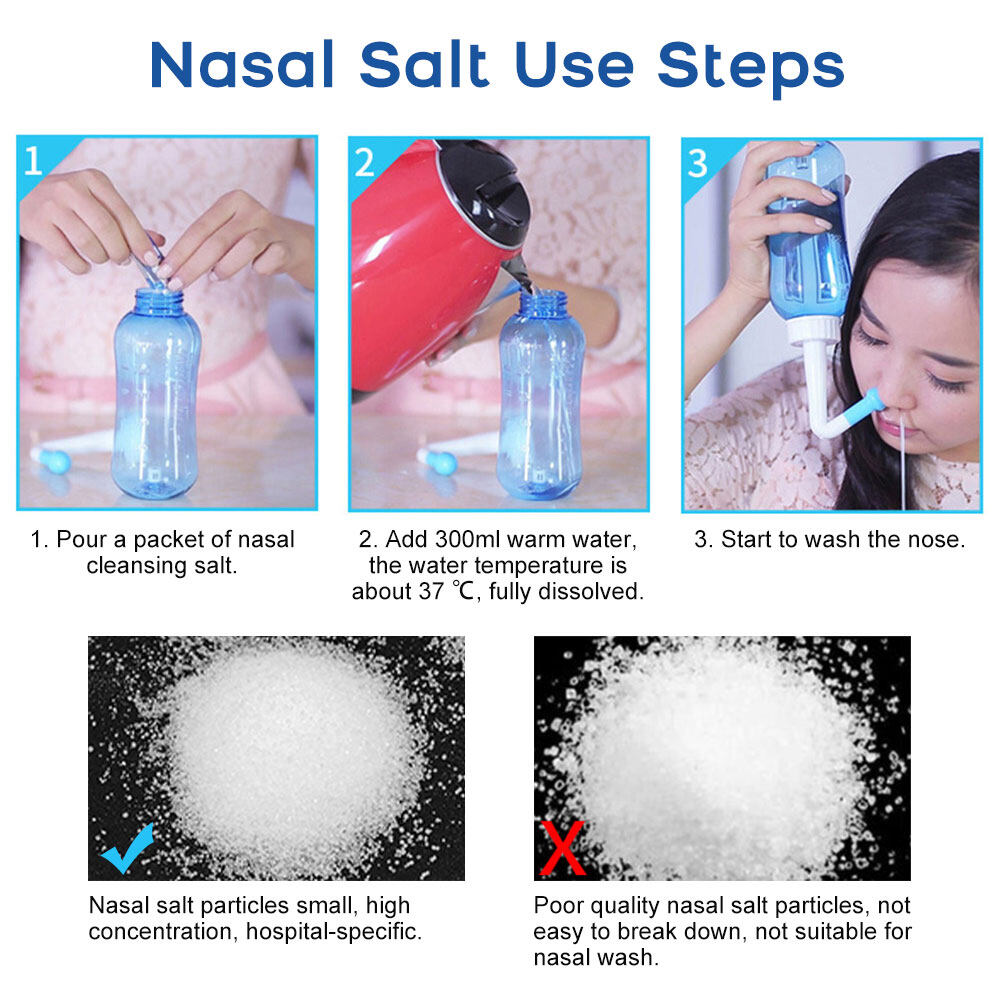 Nasal Salt Use Steps

1

2

3

1. Pour a packet of nasal cleansing salt.

2. Add 300ml warm water, the water temperature is about 37 ℃, fully dissolved.

3. Start to wash the nose.

Nasal salt particles small, high concentration, hospital-specific.

Poor quality nasal salt particles, not easy to break down, not suitable for nasal wash.